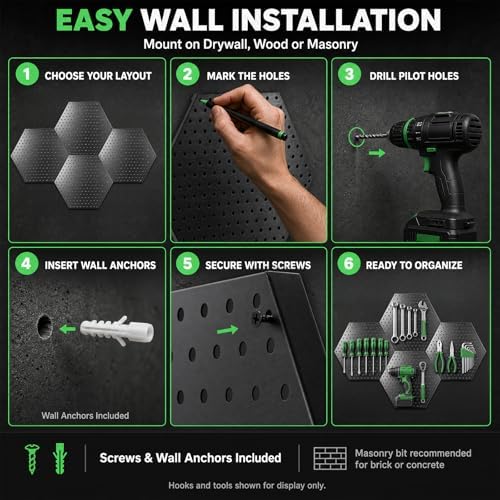 EASY WALL INSTALLATION
Mount on Drywall, Wood or Masonry

1 CHOOSE YOUR LAYOUT

2 MARK THE HOLES

3 DRILL PILOT HOLES

4 INSERT WALL ANCHORS

Wall Anchors Included

5 SECURE WITH SCREWS

6 READY TO ORGANIZE

Screws & Wall Anchors Included

Masonry bit recommended for brick or concrete

Hooks and tools shown for display only.