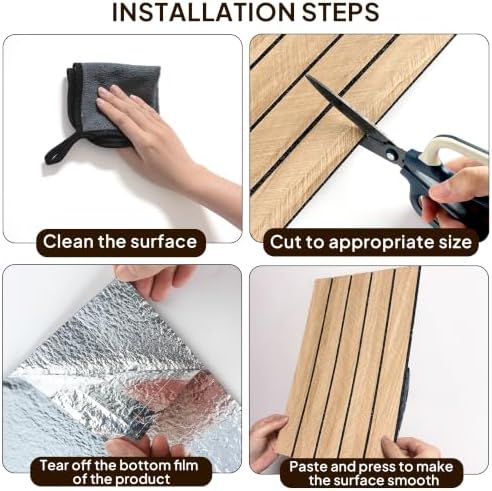 INSTALLATION STEPS

Clean the surface

Cut to appropriate size

Tear off the bottom film of the product

Paste and press to make the surface smooth