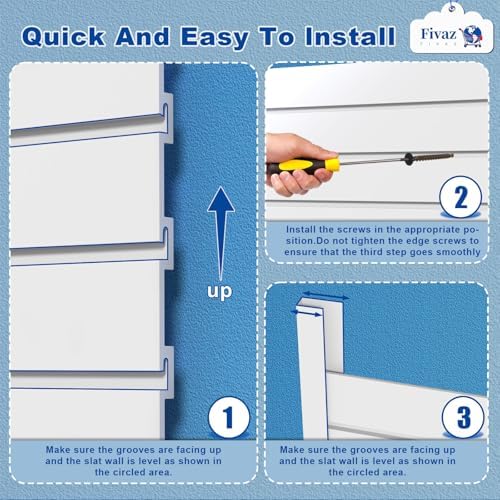 Quick And Easy To Install

Fivaz

up

1

Make sure the grooves are facing up and the slat wall is level as shown in the circled area.

2

Install the screws in the appropriate position.Do not tighten the edge screws to ensure that the third step goes smoothly

3

Make sure the grooves are facing up and the slat wall is level as shown in the circled area.