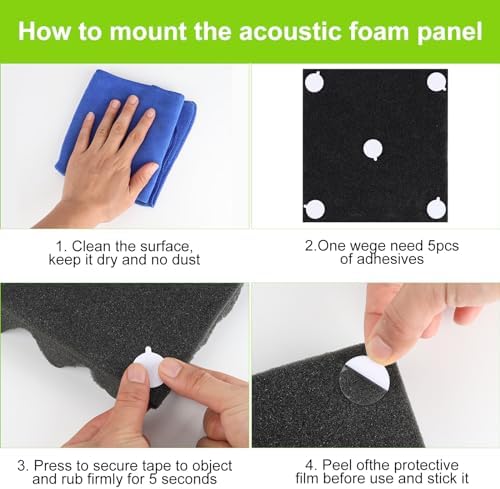 How to mount the acoustic foam panel

1. Clean the surface, keep it dry and no dust

2.One wege need 5pcs of adhesives

3. Press to secure tape to object and rub firmly for 5 seconds

4. Peel ofthe protective film before use and stick it