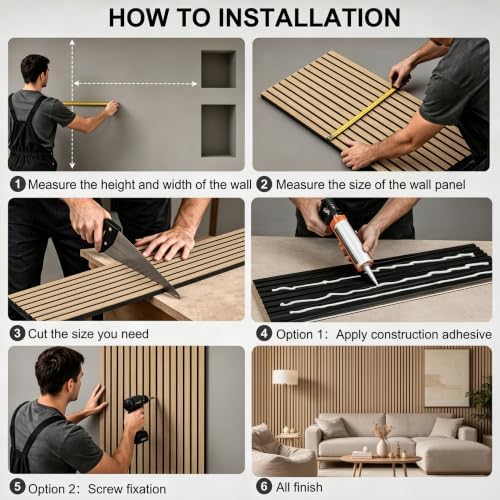 HOW TO INSTALLATION

1 Measure the height and width of the wall

2 Measure the size of the wall panel

3 Cut the size you need

4 Option 1: Apply construction adhesive

5 Option 2: Screw fixation

6 All finish