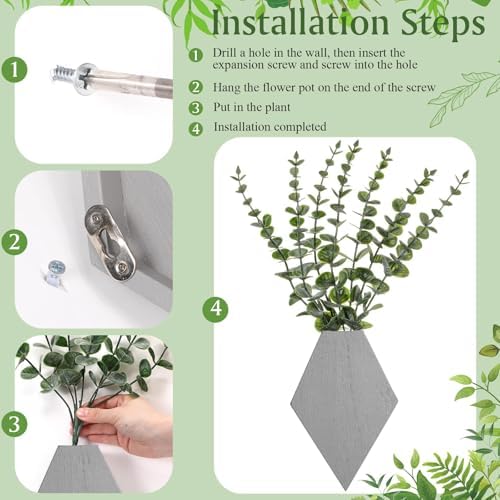 Installation Steps

1 Drill a hole in the wall, then insert the expansion screw and screw into the hole

2 Hang the flower pot on the end of the screw

3 Put in the plant

4 Installation completed

1

2

3

4