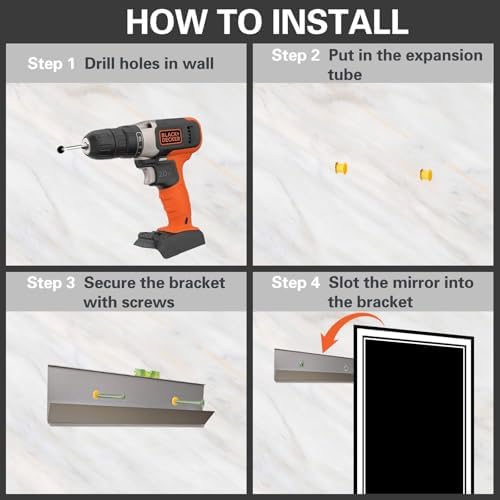 HOW TO INSTALL

Step 1 Drill holes in wall

BLACK+DECKER

20V

Step 2 Put in the expansion tube

Step 3 Secure the bracket with screws

Step 4 Slot the mirror into the bracket