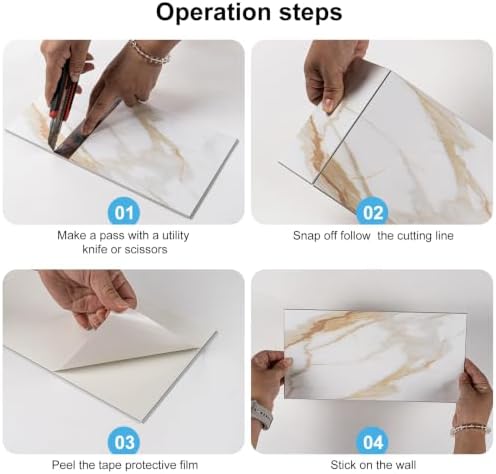 Operation steps

01

Make a pass with a utility knife or scissors

02

Snap off follow the cutting line

03

Peel the tape protective film

04

Stick on the wall