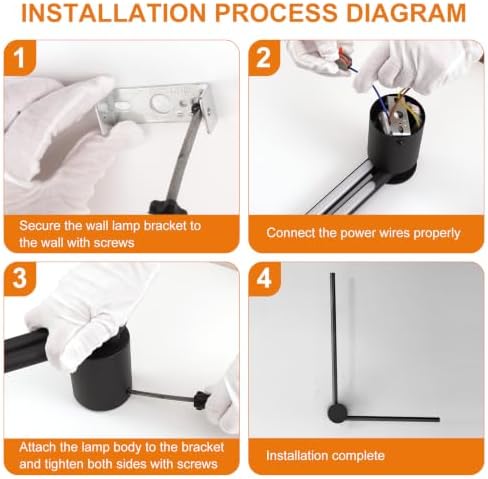 INSTALLATION PROCESS DIAGRAM

1

Secure the wall lamp bracket to the wall with screws

2

Connect the power wires properly

3

Attach the lamp body to the bracket and tighten both sides with screws

4

Installation complete