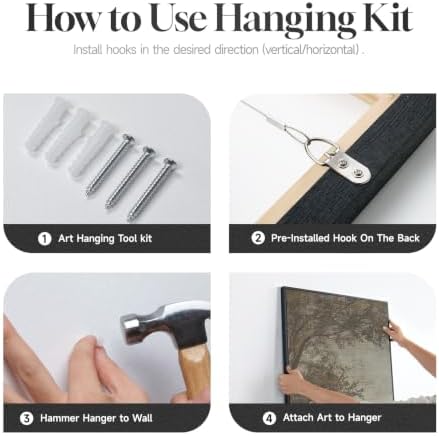 How to Use Hanging Kit

Install hooks in the desired direction (vertical/horizontal) .

1 Art Hanging Tool kit

2 Pre-Installed Hook On The Back

3 Hammer Hanger to Wall

4 Attach Art to Hanger