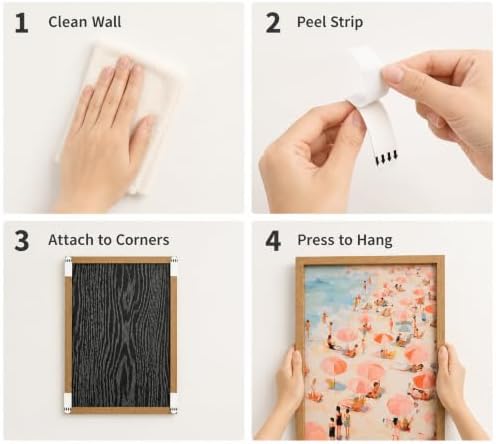 1 Clean Wall

2 Peel Strip

3 Attach to Corners

4 Press to Hang