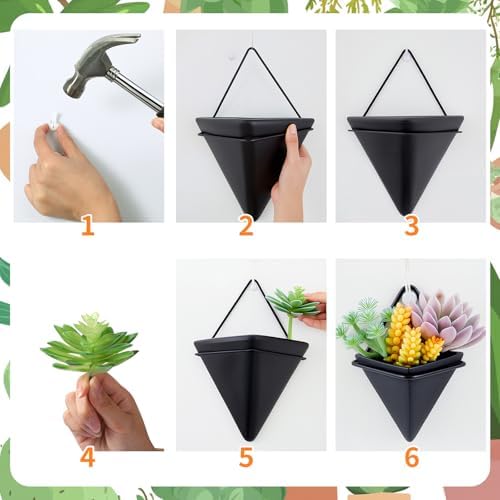 1

2

3

4

5

6