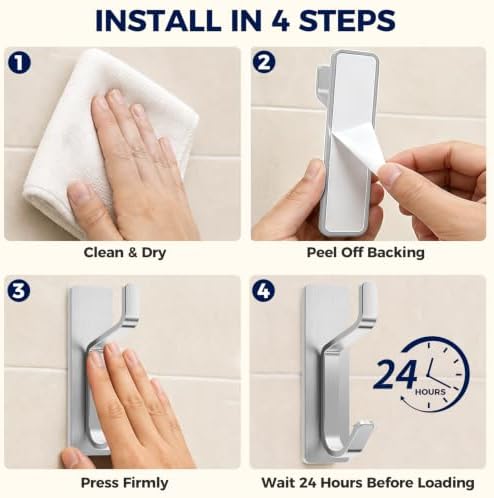 INSTALL IN 4 STEPS

1

Clean & Dry

2

Peel Off Backing

3

Press Firmly

4

24 HOURS

Wait 24 Hours Before Loading